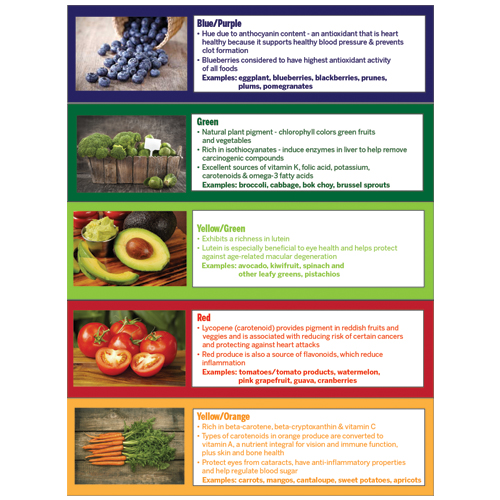 Blue/Purple
• Hue due to anthocyanin content - an antioxidant that is heart healthy because it supports healthy blood pressure & prevents clot formation
• Blueberries considered to have highest antioxidant activity of all foods
Examples: eggplant, blueberries, blackberries, prunes, plums, pomegranates

Green
• Natural plant pigment - chlorophyll colors green fruits and vegetables
• Rich in isothiocyanates - induce enzymes in liver to help remove carcinogenic compounds
• Excellent sources of vitamin K, folic acid, potassium, carotenoids & omega-3 fatty acids
Examples: broccoli, cabbage, bok choy, brussel sprouts

Yellow/Green
• Exhibits a richness in lutein
• Lutein is especially beneficial to eye health and helps protect against age-related macular degeneration
Examples: avocado, kiwifruit, spinach and other leafy greens, pistachios

Red
• Lycopene (carotenoid) provides pigment in reddish fruits and veggies and is associated with reducing risk of certain cancers and protecting against heart attacks
• Red produce is also a source of flavonoids, which reduce inflammation
Examples: tomatoes/tomato products, watermelon, pink grapefruit, guava, cranberries

Yellow/Orange
• Rich in beta-carotene, beta-cryptoxanthin & vitamin C
• Types of carotenoids in orange produce are converted to vitamin A, a nutrient integral for vision and immune function, plus skin and bone health
• Protect eyes from cataracts, have anti-inflammatory properties and help regulate blood sugar
Examples: carrots, mangos, cantaloupe, sweet potatoes, apricots